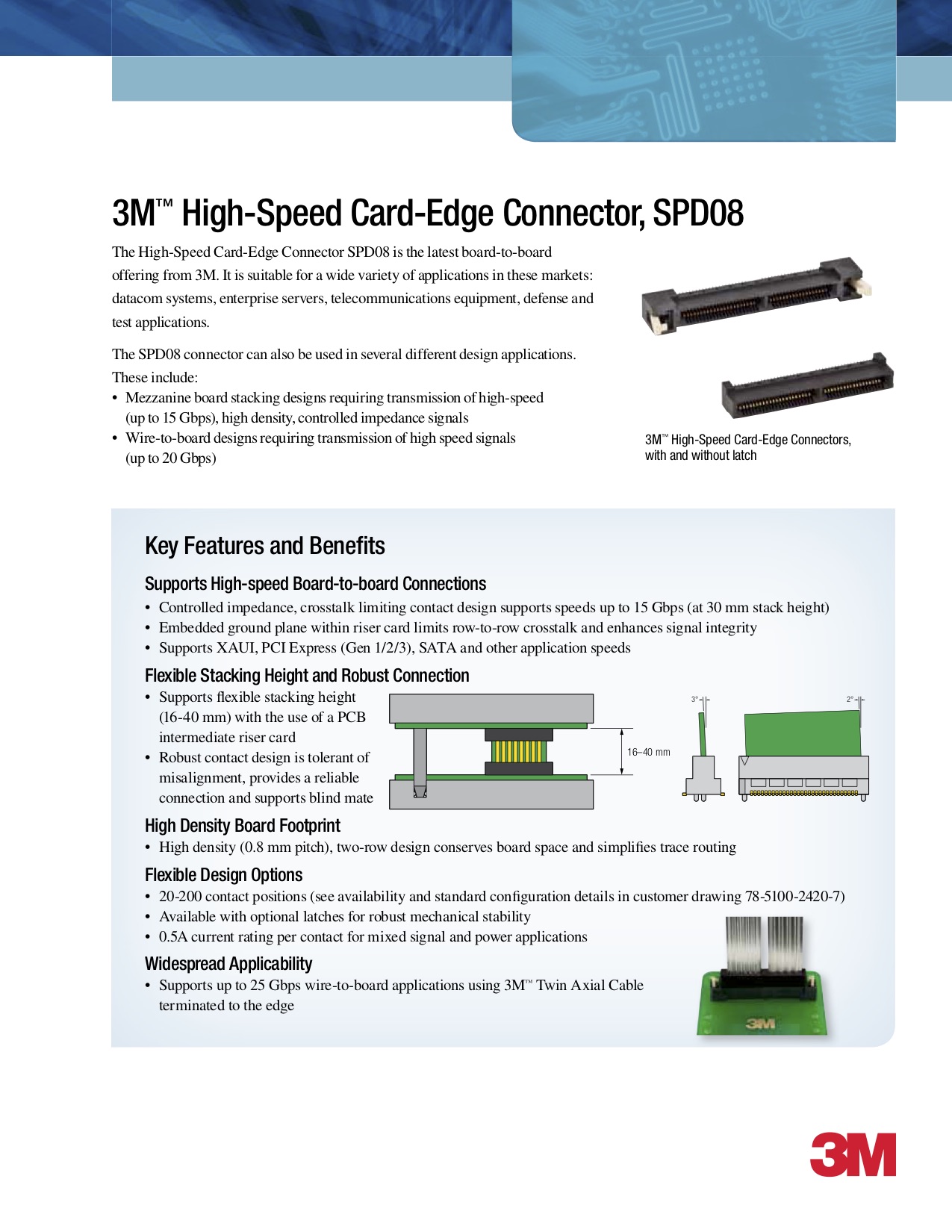 3M™ High-Speed Card-Edge Connector, SPD08

The High-Speed Card-Edge Connector SPD08 is the latest board-to-board offering from 3M. It is suitable for a wide variety of applications in these markets: datacom systems, enterprise servers, telecommunications equipment, defense and test applications.

The SPD08 connector can also be used in several different design applications. These include:
• Mezzanine board stacking designs requiring transmission of high-speed (up to 15 Gbps), high density, controlled impedance signals
• Wire-to-board designs requiring transmission of high speed signals (up to 20 Gbps)

3M™ High-Speed Card-Edge Connectors, with and without latch

Key Features and Benefits

Supports High-speed Board-to-board Connections
• Controlled impedance, crosstalk limiting contact design supports speeds up to 15 Gbps (at 30 mm stack height)
• Embedded ground plane within riser card limits row-to-row crosstalk and enhances signal integrity
• Supports XAUI, PCI Express (Gen 1/2/3), SATA and other application speeds

Flexible Stacking Height and Robust Connection
• Supports flexible stacking height (16-40 mm) with the use of a PCB intermediate riser card
• Robust contact design is tolerant of misalignment, provides a reliable connection and supports blind mate

16–40 mm

3°

2°

High Density Board Footprint
• High density (0.8 mm pitch), two-row design conserves board space and simplifies trace routing

Flexible Design Options
• 20-200 contact positions (see availability and standard configuration details in customer drawing 78-5100-2420-7)
• Available with optional latches for robust mechanical stability
• 0.5A current rating per contact for mixed signal and power applications

Widespread Applicability
• Supports up to 25 Gbps wire-to-board applications using 3M™ Twin Axial Cable terminated to the edge

3M

3M